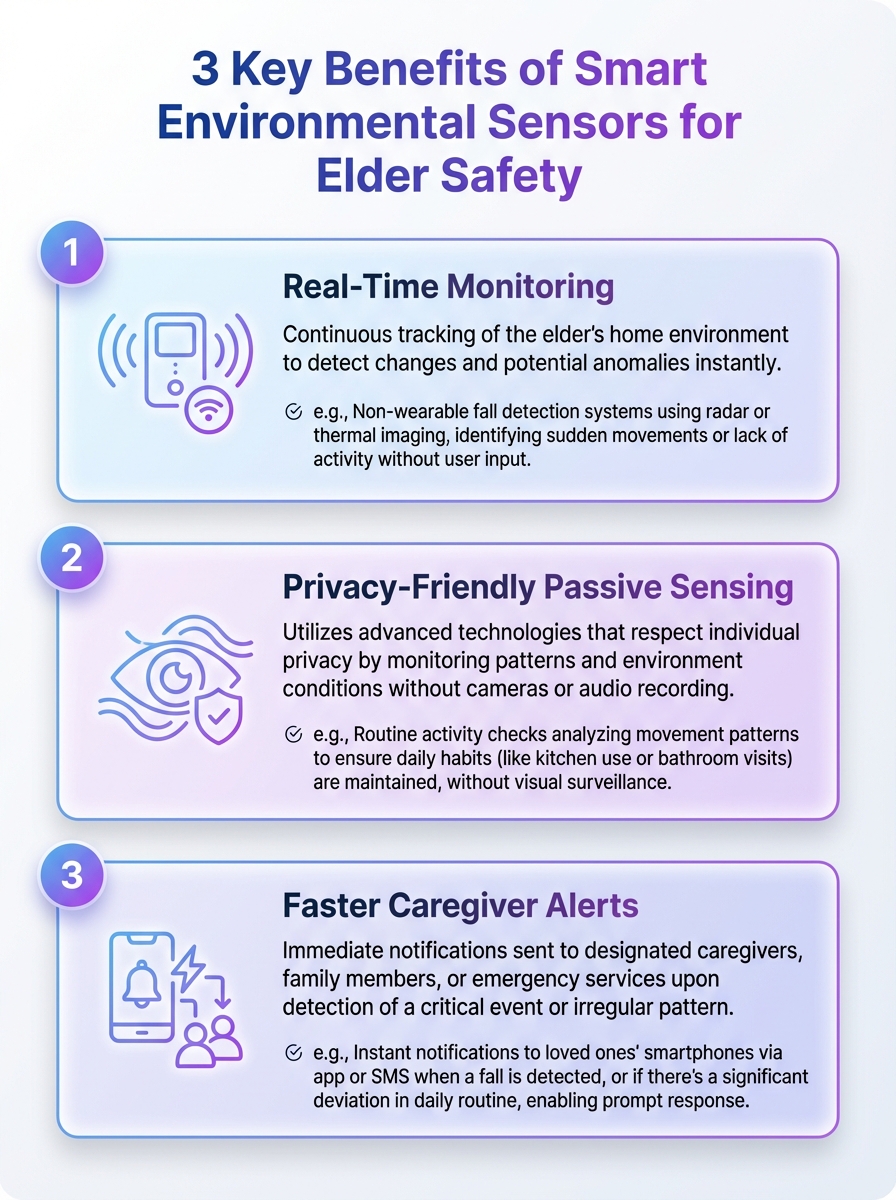 3 Key Benefits of Smart Environmental Sensors for Elder Safety

1

Real-Time Monitoring

Continuous tracking of the elder's home environment to detect changes and potential anomalies instantly.

e.g., Non-wearable fall detection systems using radar or thermal imaging, identifying sudden movements or lack of activity without user input.

2

Privacy-Friendly Passive Sensing

Utilizes advanced technologies that respect individual privacy by monitoring patterns and environment conditions without cameras or audio recording.

e.g., Routine activity checks analyzing movement patterns to ensure daily habits (like kitchen use or bathroom visits) are maintained, without visual surveillance.

3

Faster Caregiver Alerts

Immediate notifications sent to designated caregivers, family members, or emergency services upon detection of a critical event or irregular pattern.

e.g., Instant notifications to loved ones' smartphones via app or SMS when a fall is detected, or if there's a significant deviation in daily routine, enabling prompt response.